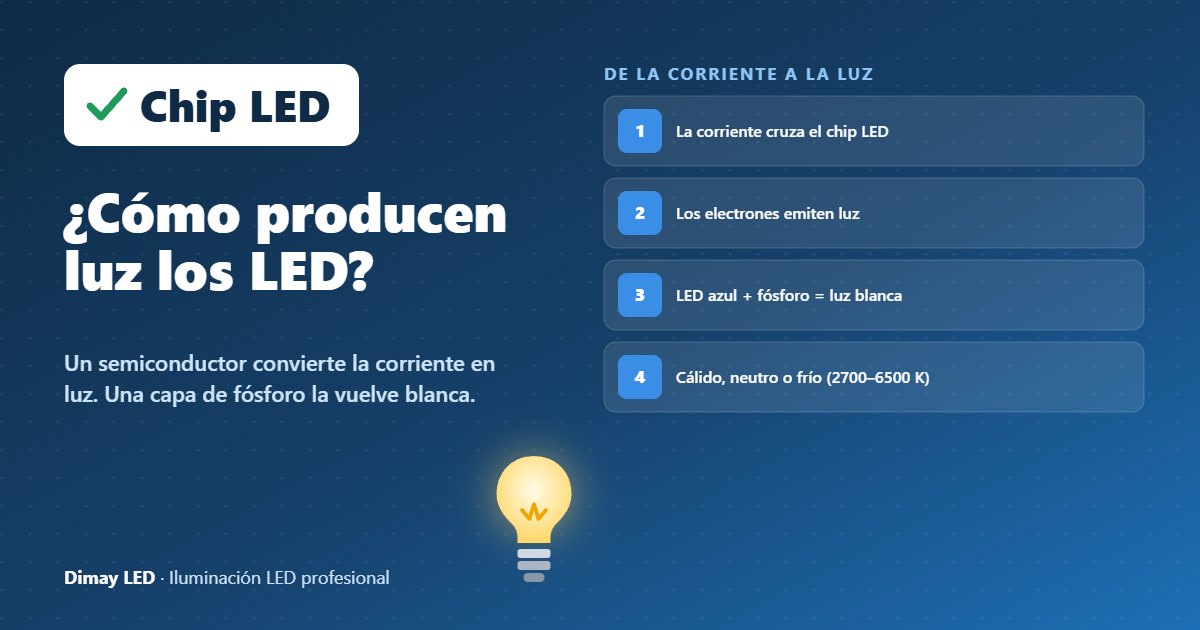 ✓ Chip LED

¿Cómo producen luz los LED?

Un semiconductor convierte la corriente en luz. Una capa de fósforo la vuelve blanca.

Dimay LED · Iluminación LED profesional

DE LA CORRIENTE A LA LUZ

1 La corriente cruza el chip LED

2 Los electrones emiten luz

3 LED azul + fósforo = luz blanca

4 Cálido, neutro o frío (2700–6500 K)