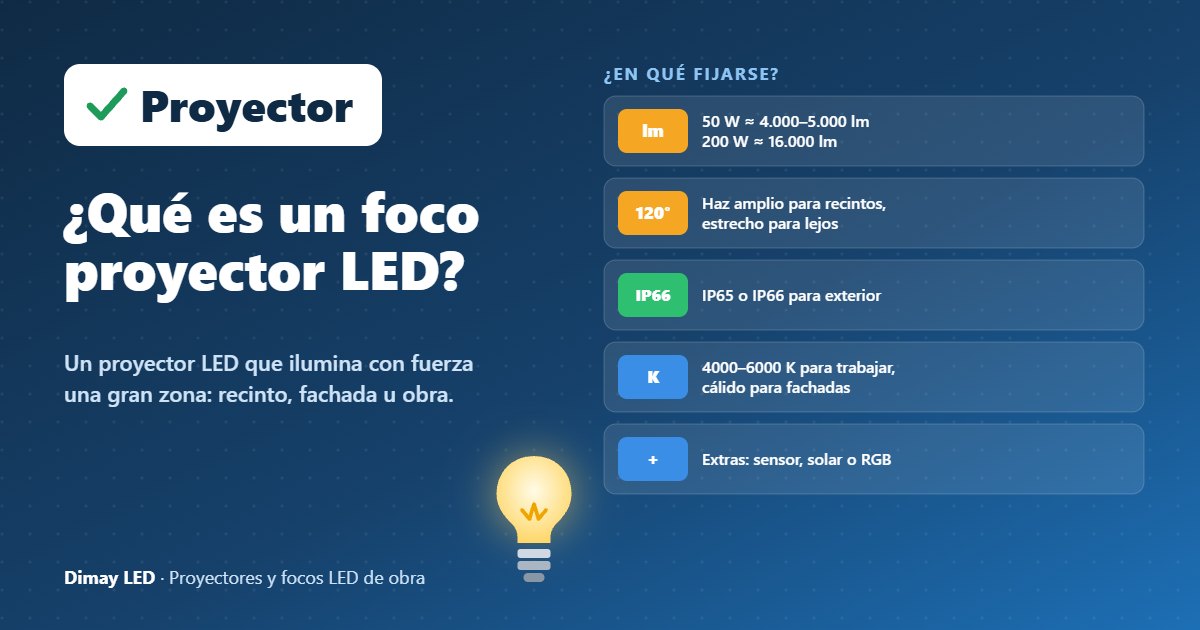 ✓ Proyector

¿Qué es un foco proyector LED?

Un proyector LED que ilumina con fuerza una gran zona: recinto, fachada u obra.

Dimay LED · Proyectores y focos LED de obra

¿EN QUÉ FIJARSE?

lm
50 W ≈ 4.000–5.000 lm
200 W ≈ 16.000 lm

120°
Haz amplio para recintos, estrecho para lejos

IP66
IP65 o IP66 para exterior

K
4000–6000 K para trabajar, cálido para fachadas

+
Extras: sensor, solar o RGB