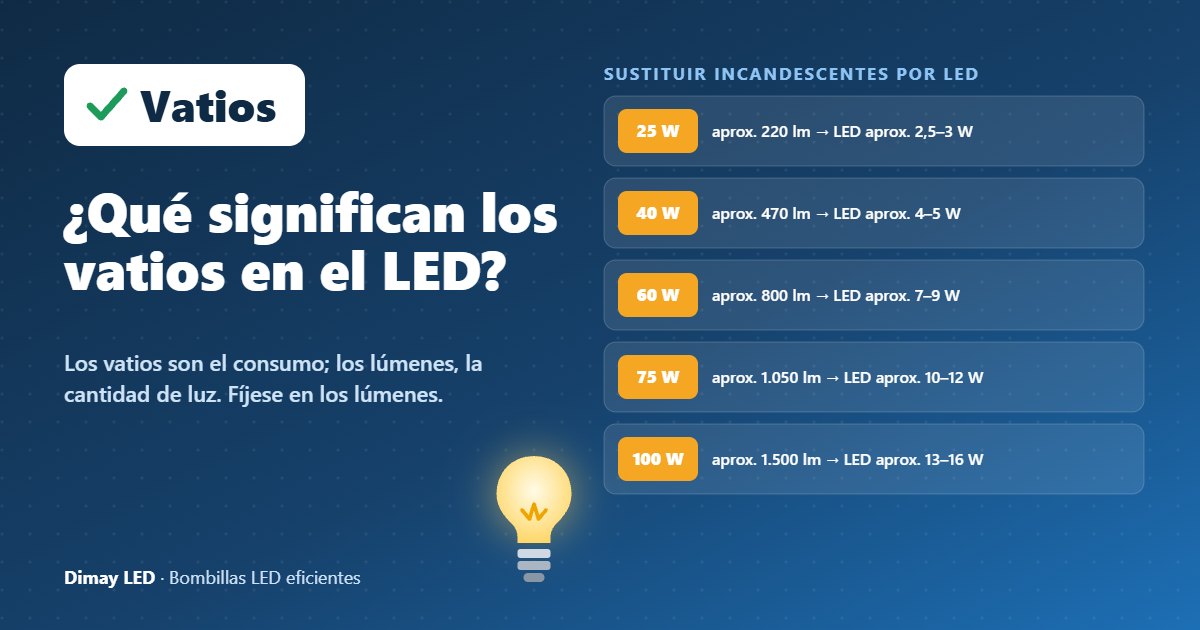 ✓ Vatios

¿Qué significan los vatios en el LED?

Los vatios son el consumo; los lúmenes, la cantidad de luz. Fíjese en los lúmenes.

Dimay LED · Bombillas LED eficientes

SUSTITUIR INCANDESCENTES POR LED

25 W aprox. 220 lm → LED aprox. 2,5–3 W

40 W aprox. 470 lm → LED aprox. 4–5 W

60 W aprox. 800 lm → LED aprox. 7–9 W

75 W aprox. 1.050 lm → LED aprox. 10–12 W

100 W aprox. 1.500 lm → LED aprox. 13–16 W